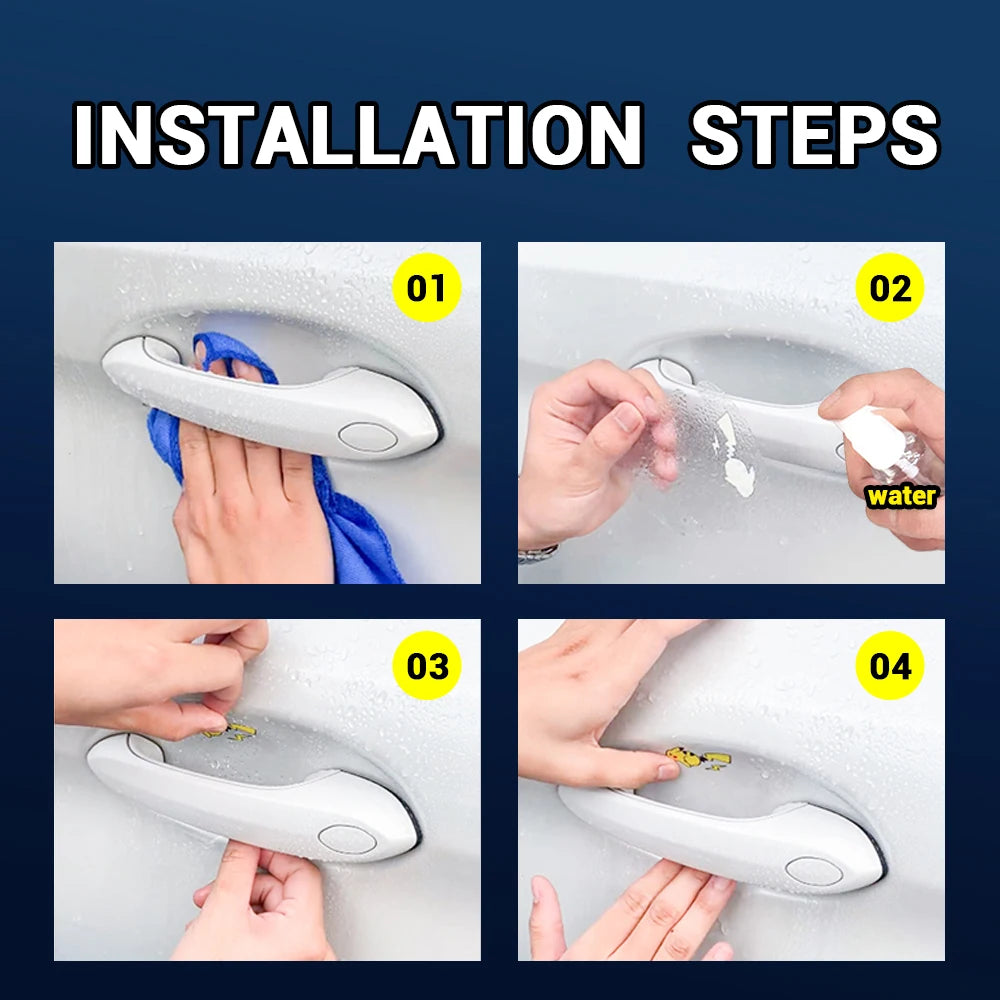 INSTALLATION STEPS

01

02

water

03

04