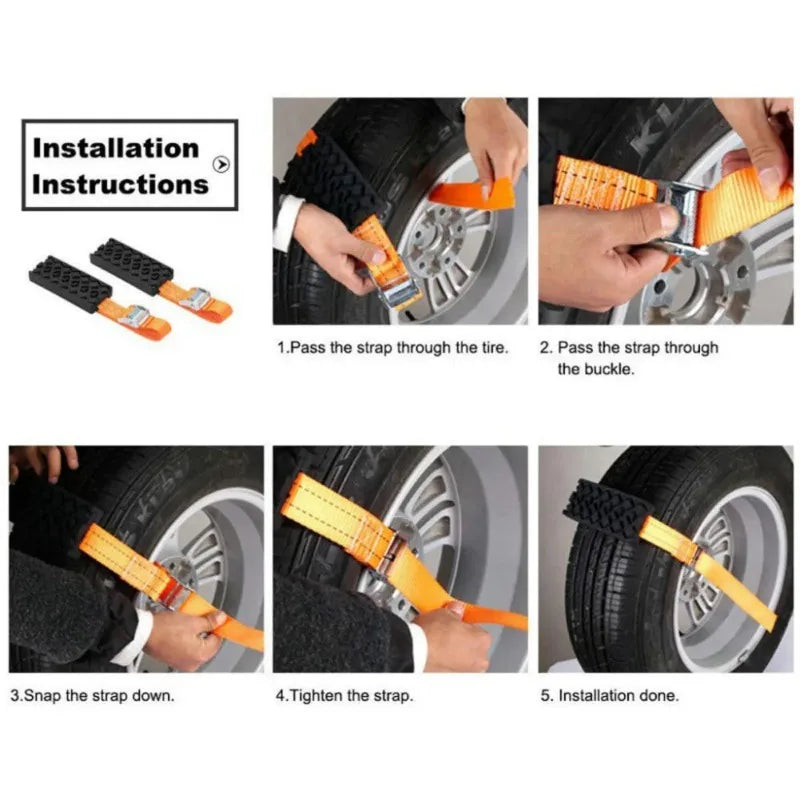 Installation Instructions

1.Pass the strap through the tire.

2. Pass the strap through the buckle.

3.Snap the strap down.

4.Tighten the strap.

5. Installation done.